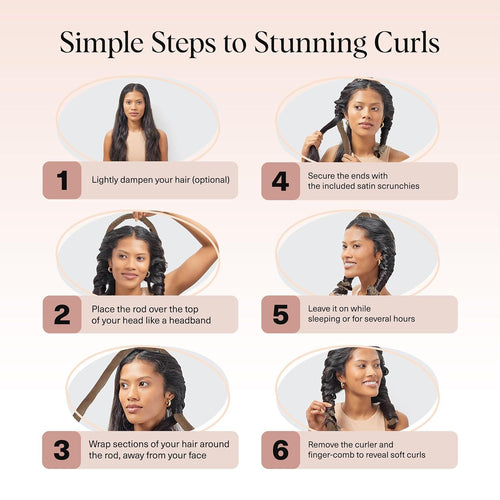 Simple Steps to Stunning Curls

1 Lightly dampen your hair (optional)

2 Place the rod over the top of your head like a headband

3 Wrap sections of your hair around the rod, away from your face

4 Secure the ends with the included satin scrunchies

5 Leave it on while sleeping or for several hours

6 Remove the curler and finger-comb to reveal soft curls